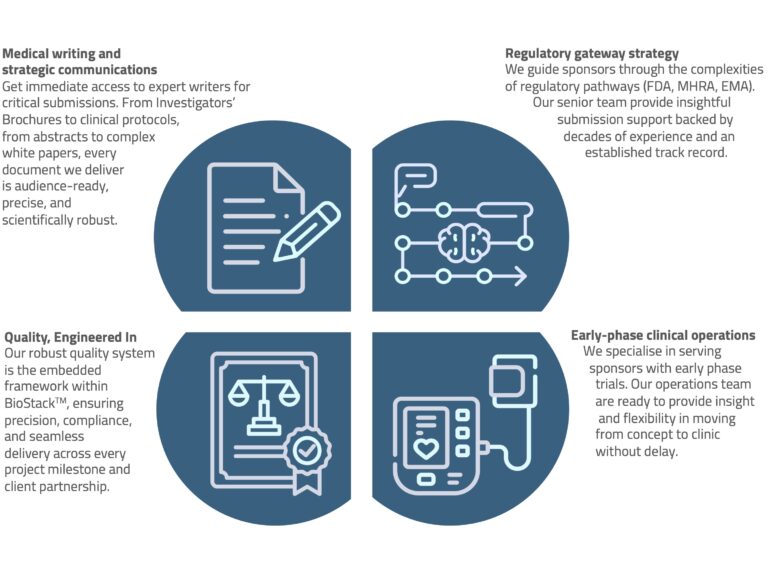 Medical writing and strategic communications
Get immediate access to expert writers for critical submissions. From Investigators' Brochures to clinical protocols, from abstracts to complex white papers, every document we deliver is audience-ready, precise, and scientifically robust.

Regulatory gateway strategy
We guide sponsors through the complexities of regulatory pathways (FDA, MHRA, EMA). Our senior team provide insightful submission support backed by decades of experience and an established track record.

Quality, Engineered In
Our robust quality system is the embedded framework within BioStack™, ensuring precision, compliance, and seamless delivery across every project milestone and client partnership.

Early-phase clinical operations
We specialise in serving sponsors with early phase trials. Our operations team are ready to provide insight and flexibility in moving from concept to clinic without delay.